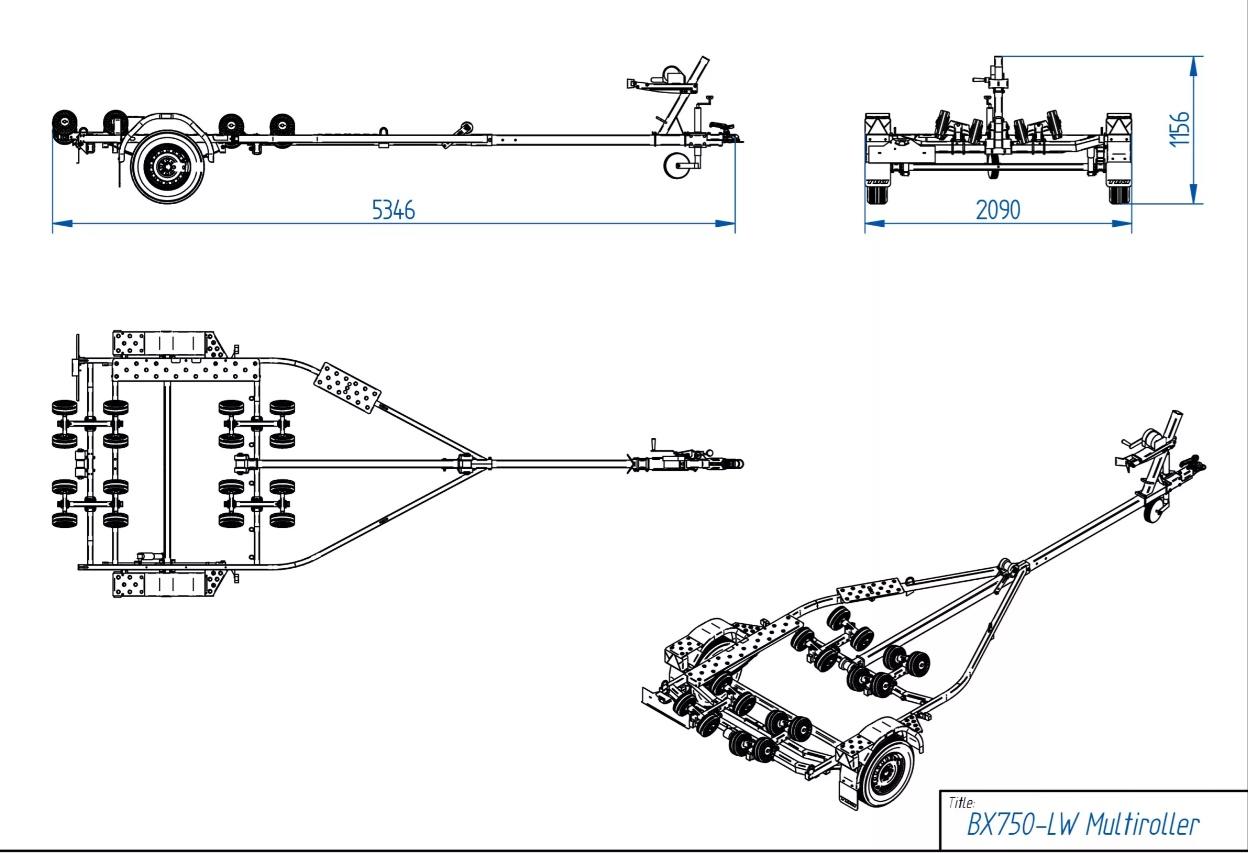 5346

2090

1156

Title:
BX750-LW Multiroller